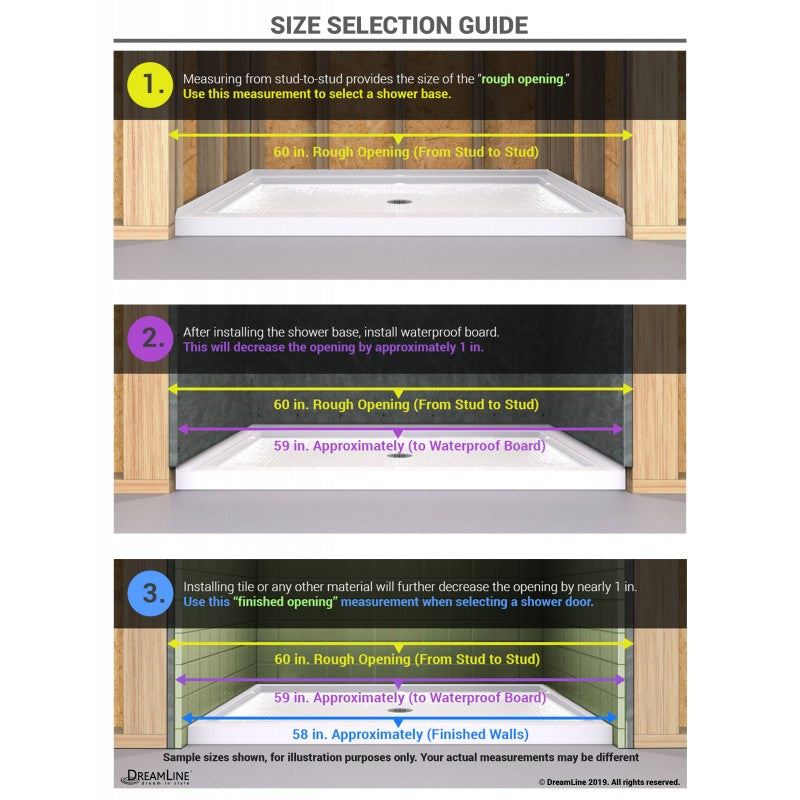 SIZE SELECTION GUIDE

1. Measuring from stud-to-stud provides the size of the "rough opening." Use this measurement to select a shower base.

60 in. Rough Opening (From Stud to Stud)

2. After installing the shower base, install waterproof board. This will decrease the opening by approximately 1 in.

60 in. Rough Opening (From Stud to Stud)

59 in. Approximately (to Waterproof Board)

3. Installing tile or any other material will further decrease the opening by nearly 1 in. Use this "finished opening" measurement when selecting a shower door.

60 in. Rough Opening (From Stud to Stud)

59 in. Approximately (to Waterproof Board)

58 in. Approximately (Finished Walls)

Sample sizes shown, for illustration purposes only. Your actual measurements may be different

DREAMLINE dream in style

© DreamLine 2019. All rights reserved.