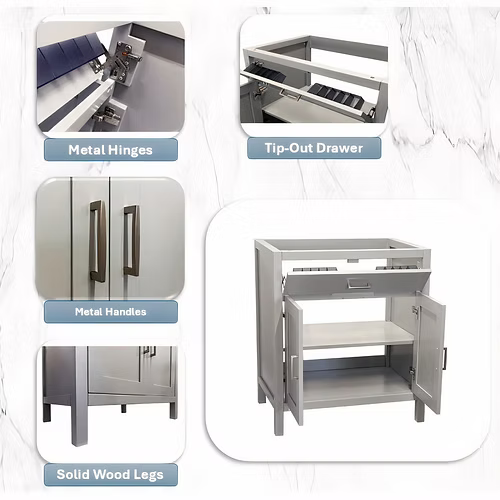 Metal Hinges

Tip-Out Drawer

Metal Handles

Solid Wood Legs