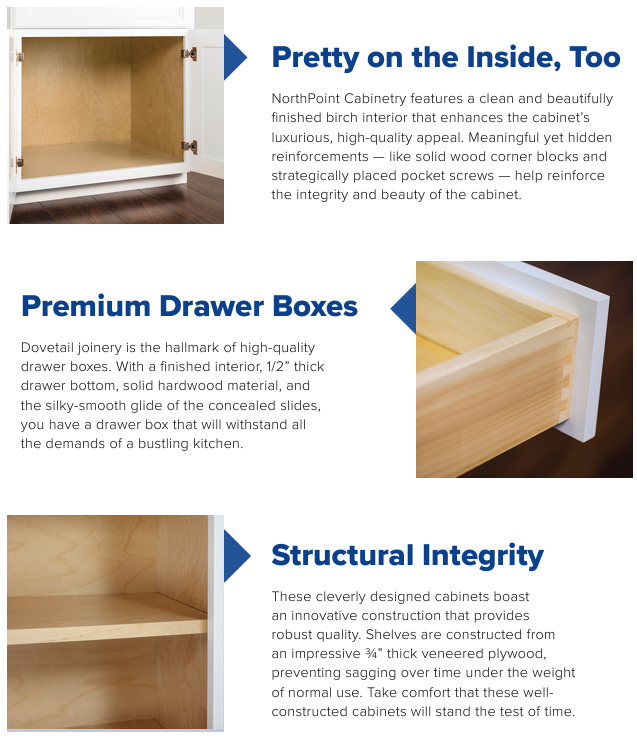 Pretty on the Inside, Too

NorthPoint Cabinetry features a clean and beautifully finished birch interior that enhances the cabinet's luxurious, high-quality appeal. Meaningful yet hidden reinforcements — like solid wood corner blocks and strategically placed pocket screws — help reinforce the integrity and beauty of the cabinet.

Premium Drawer Boxes

Dovetail joinery is the hallmark of high-quality drawer boxes. With a finished interior, 1/2" thick drawer bottom, solid hardwood material, and the silky-smooth glide of the concealed slides, you have a drawer box that will withstand all the demands of a bustling kitchen.

Structural Integrity

These cleverly designed cabinets boast an innovative construction that provides robust quality. Shelves are constructed from an impressive ¾" thick veneered plywood, preventing sagging over time under the weight of normal use. Take comfort that these well-constructed cabinets will stand the test of time.