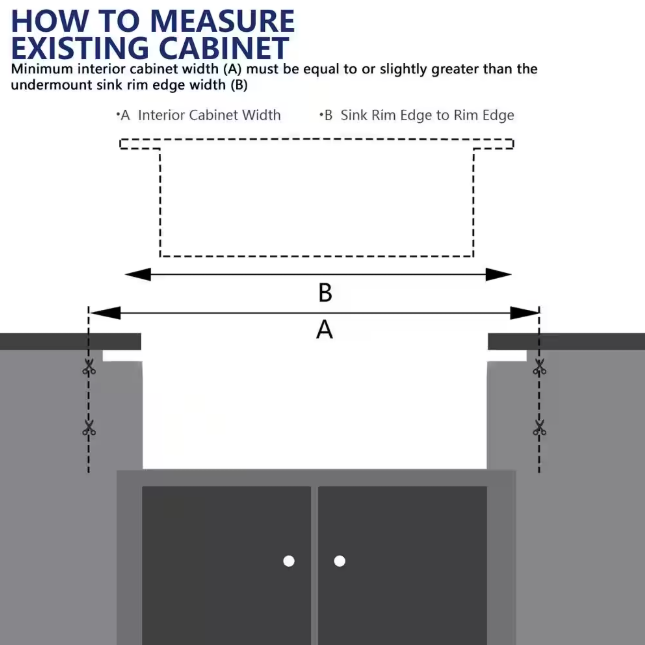 HOW TO MEASURE EXISTING CABINET

Minimum interior cabinet width (A) must be equal to or slightly greater than the undermount sink rim edge width (B)

•A Interior Cabinet Width •B Sink Rim Edge to Rim Edge

B

A