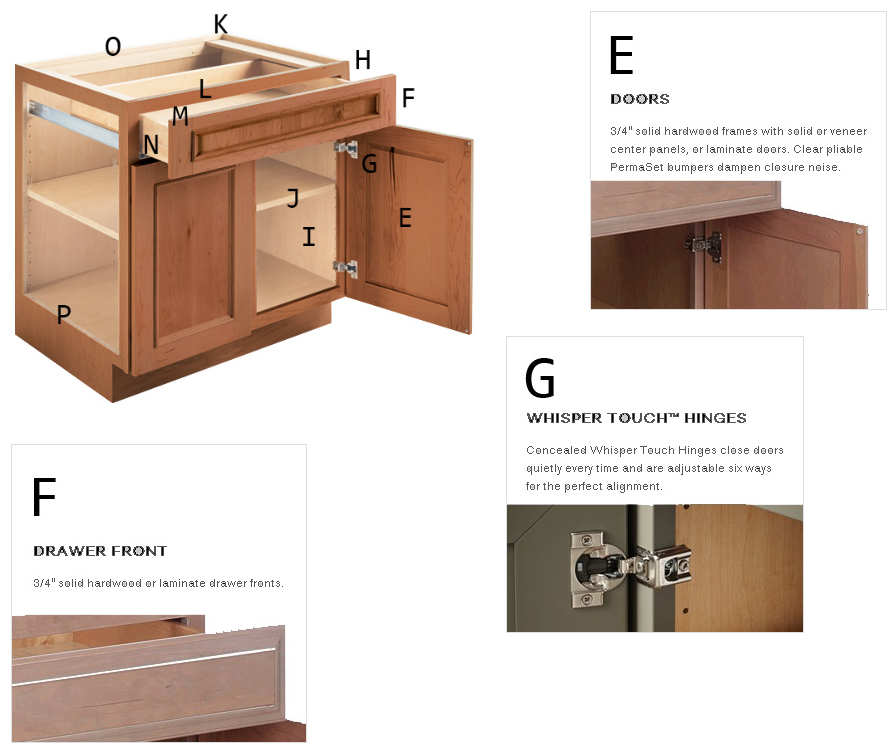 O
K
H
L
M
F
N
G
J
I
E
P

E

DOORS

3/4" solid hardwood frames with solid or veneer center panels, or laminate doors. Clear pliable PermaSet bumpers dampen closure noise.

G

WHISPER TOUCH™ HINGES

Concealed Whisper Touch Hinges close doors quietly every time and are adjustable six ways for the perfect alignment.

F

DRAWER FRONT

3/4" solid hardwood or laminate drawer fronts.