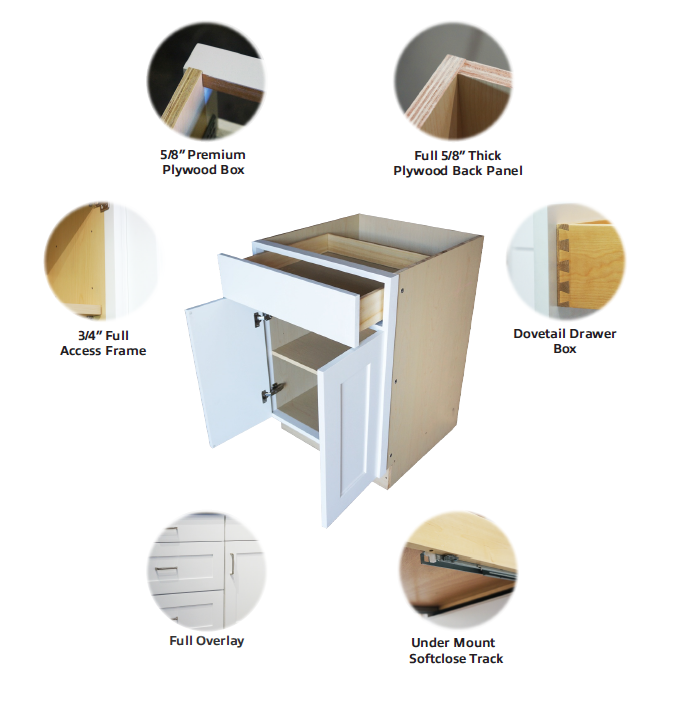 5/8" Premium Plywood Box

Full 5/8" Thick Plywood Back Panel

3/4" Full Access Frame

Dovetail Drawer Box

Full Overlay

Under Mount Softclose Track