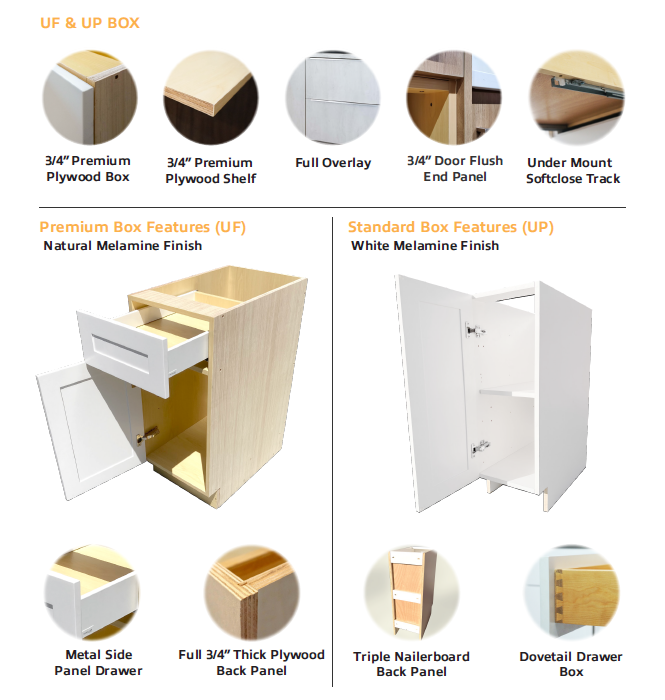 UF & UP BOX

3/4" Premium Plywood Box

3/4" Premium Plywood Shelf

Full Overlay

3/4" Door Flush End Panel

Under Mount Softclose Track

Premium Box Features (UF)
Natural Melamine Finish

Metal Side Panel Drawer

Full 3/4" Thick Plywood Back Panel

Standard Box Features (UP)
White Melamine Finish

Triple Nailerboard Back Panel

Dovetail Drawer Box