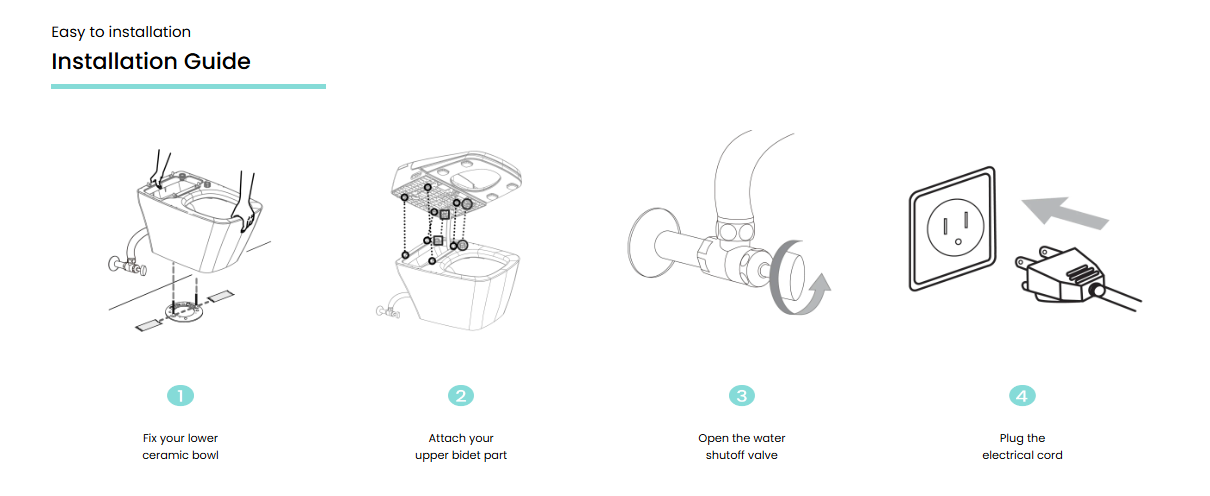 Easy to installation

Installation Guide

1

Fix your lower ceramic bowl

2

Attach your upper bidet part

3

Open the water shutoff valve

4

Plug the electrical cord