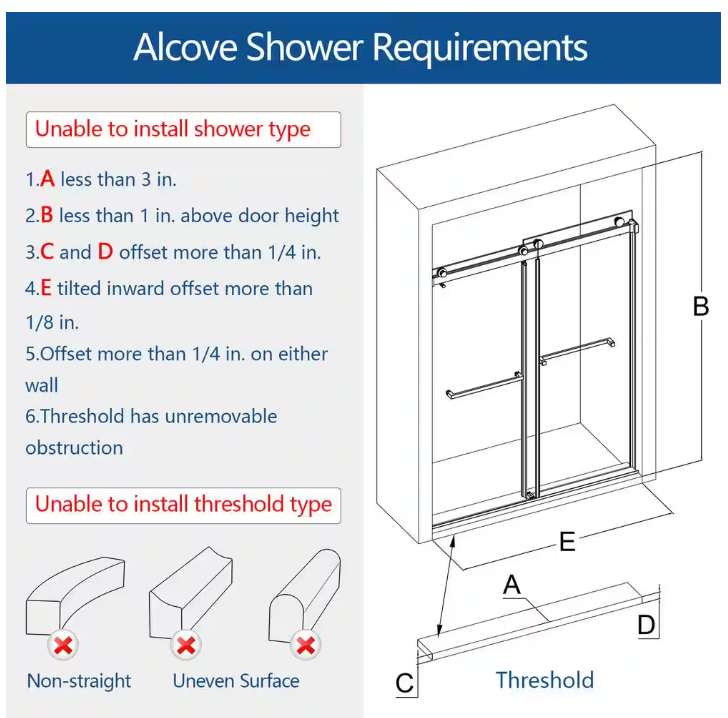 Alcove Shower Requirements

Unable to install shower type

1.A less than 3 in.

2.B less than 1 in. above door height

3.C and D offset more than 1/4 in.

4.E tilted inward offset more than 1/8 in.

5.Offset more than 1/4 in. on either wall

6.Threshold has unremovable obstruction

Unable to install threshold type

Non-straight

Uneven Surface

B

E

A

D

C

Threshold