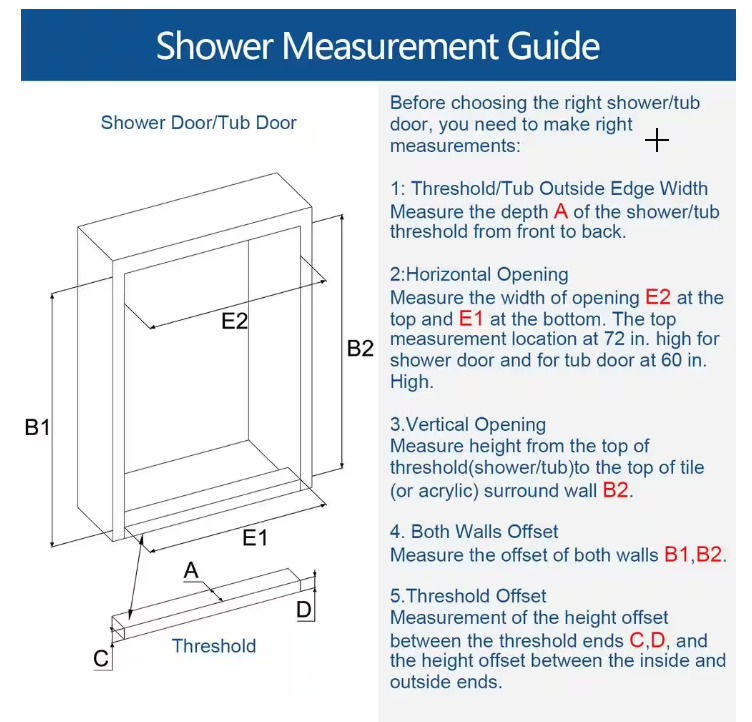 Shower Measurement Guide

Shower Door/Tub Door

E2

B2

B1

E1

A

D

C

Threshold

Before choosing the right shower/tub door, you need to make right measurements:

1: Threshold/Tub Outside Edge Width
Measure the depth A of the shower/tub threshold from front to back.

2:Horizontal Opening
Measure the width of opening E2 at the top and E1 at the bottom. The top measurement location at 72 in. high for shower door and for tub door at 60 in. High.

3.Vertical Opening
Measure height from the top of threshold(shower/tub)to the top of tile (or acrylic) surround wall B2.

4. Both Walls Offset
Measure the offset of both walls B1,B2.

5.Threshold Offset
Measurement of the height offset between the threshold ends C,D, and the height offset between the inside and outside ends.