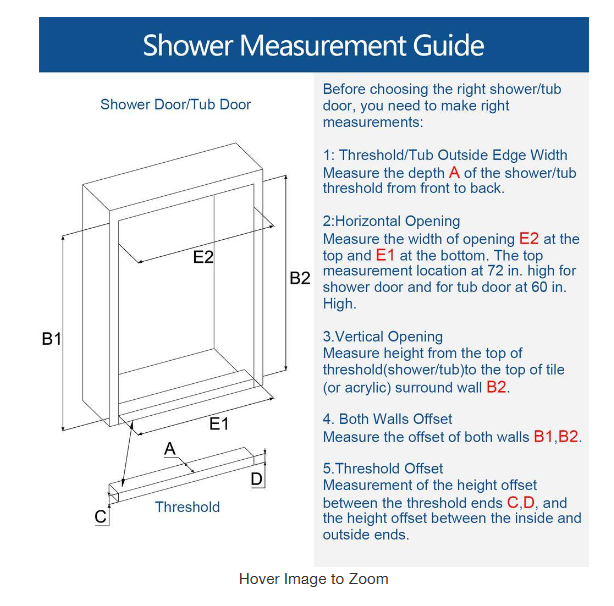 Shower Measurement Guide

Shower Door/Tub Door

E2

B2

B1

E1

A

D

C

Threshold

Before choosing the right shower/tub door, you need to make right measurements:

1: Threshold/Tub Outside Edge Width
Measure the depth A of the shower/tub threshold from front to back.

2:Horizontal Opening
Measure the width of opening E2 at the top and E1 at the bottom. The top measurement location at 72 in. high for shower door and for tub door at 60 in. High.

3.Vertical Opening
Measure height from the top of threshold(shower/tub)to the top of tile (or acrylic) surround wall B2.

4. Both Walls Offset
Measure the offset of both walls B1,B2.

5.Threshold Offset
Measurement of the height offset between the threshold ends C,D, and the height offset between the inside and outside ends.

Hover Image to Zoom