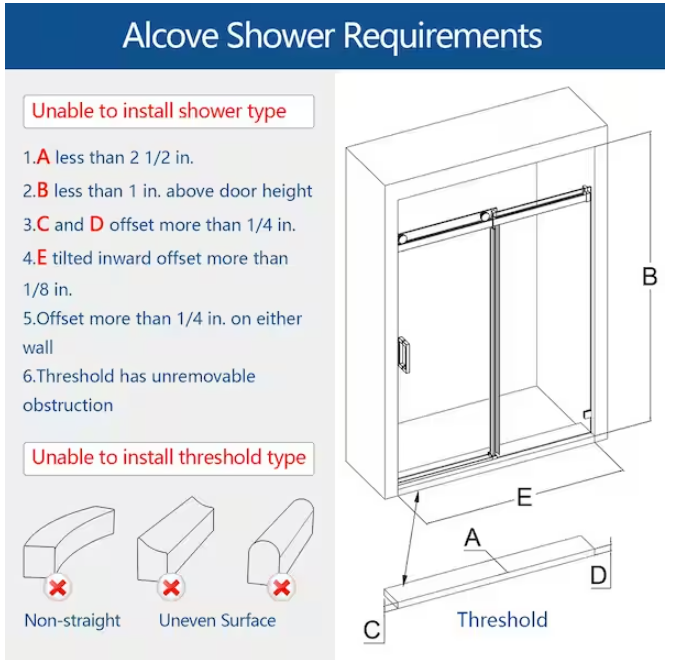 Alcove Shower Requirements

Unable to install shower type

1.A less than 2 1/2 in.

2.B less than 1 in. above door height

3.C and D offset more than 1/4 in.

4.E tilted inward offset more than 1/8 in.

5.Offset more than 1/4 in. on either wall

6.Threshold has unremovable obstruction

Unable to install threshold type

Non-straight

Uneven Surface

B

E

A

D

C

Threshold