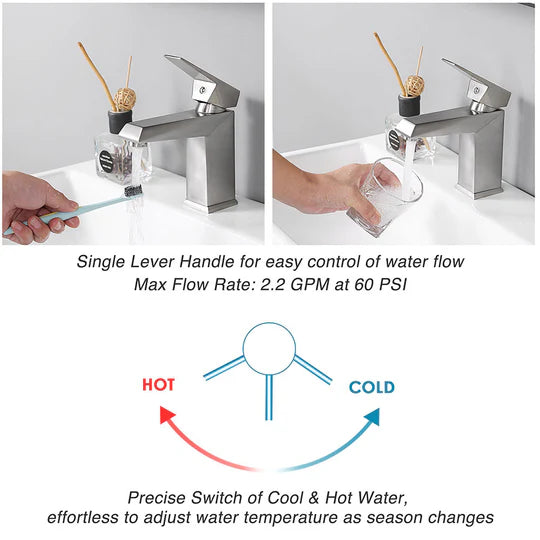 Single Lever Handle for easy control of water flow
Max Flow Rate: 2.2 GPM at 60 PSI

HOT

COLD

Precise Switch of Cool & Hot Water,
effortless to adjust water temperature as season changes