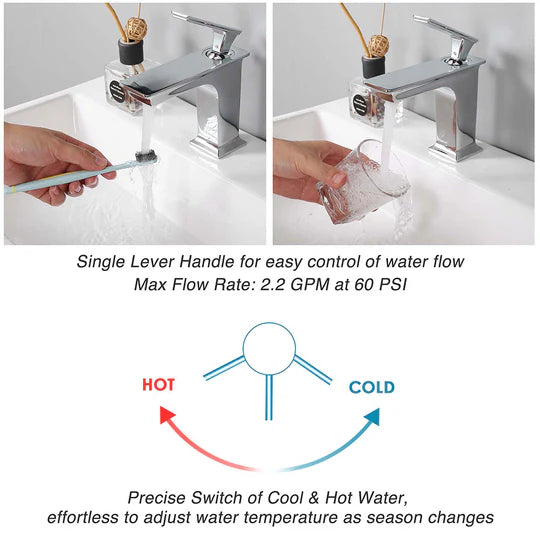 Single Lever Handle for easy control of water flow
Max Flow Rate: 2.2 GPM at 60 PSI

HOT

COLD

Precise Switch of Cool & Hot Water,
effortless to adjust water temperature as season changes