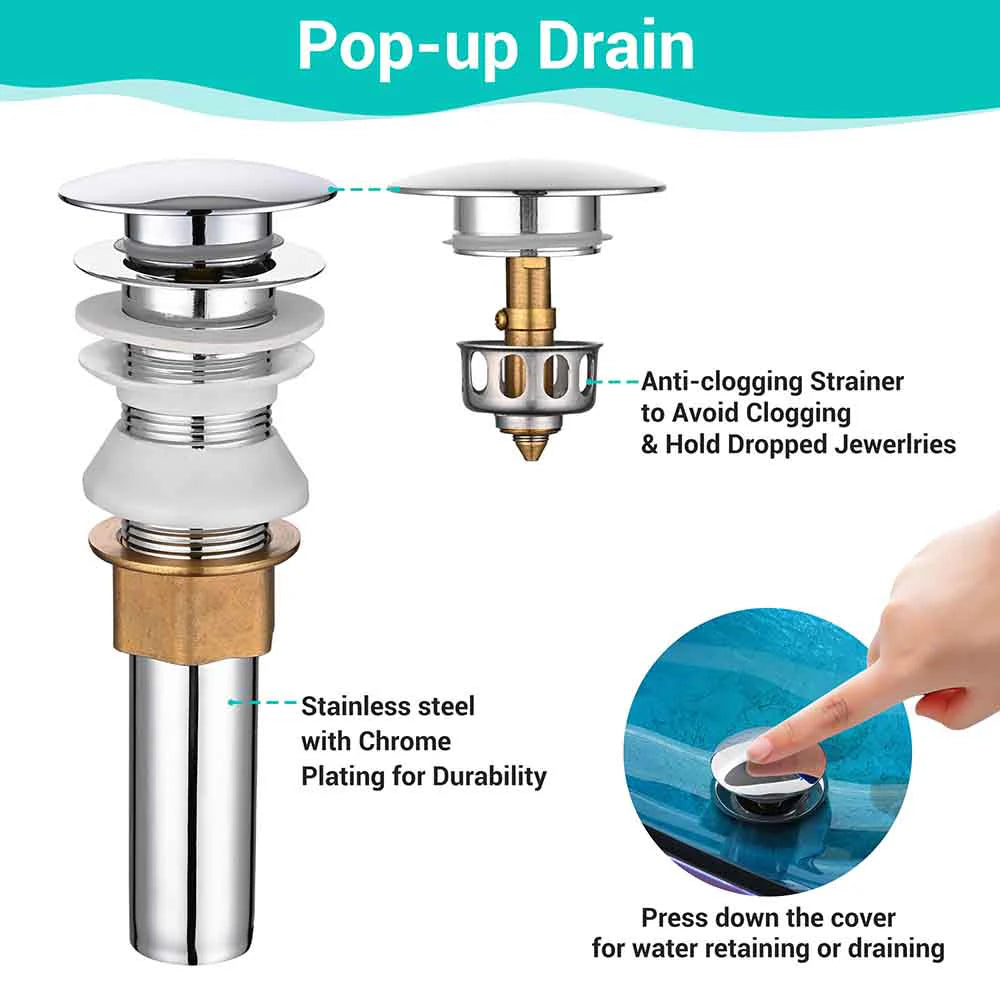 Pop-up Drain

Anti-clogging Strainer to Avoid Clogging & Hold Dropped Jewerlries

Stainless steel with Chrome Plating for Durability

Press down the cover for water retaining or draining