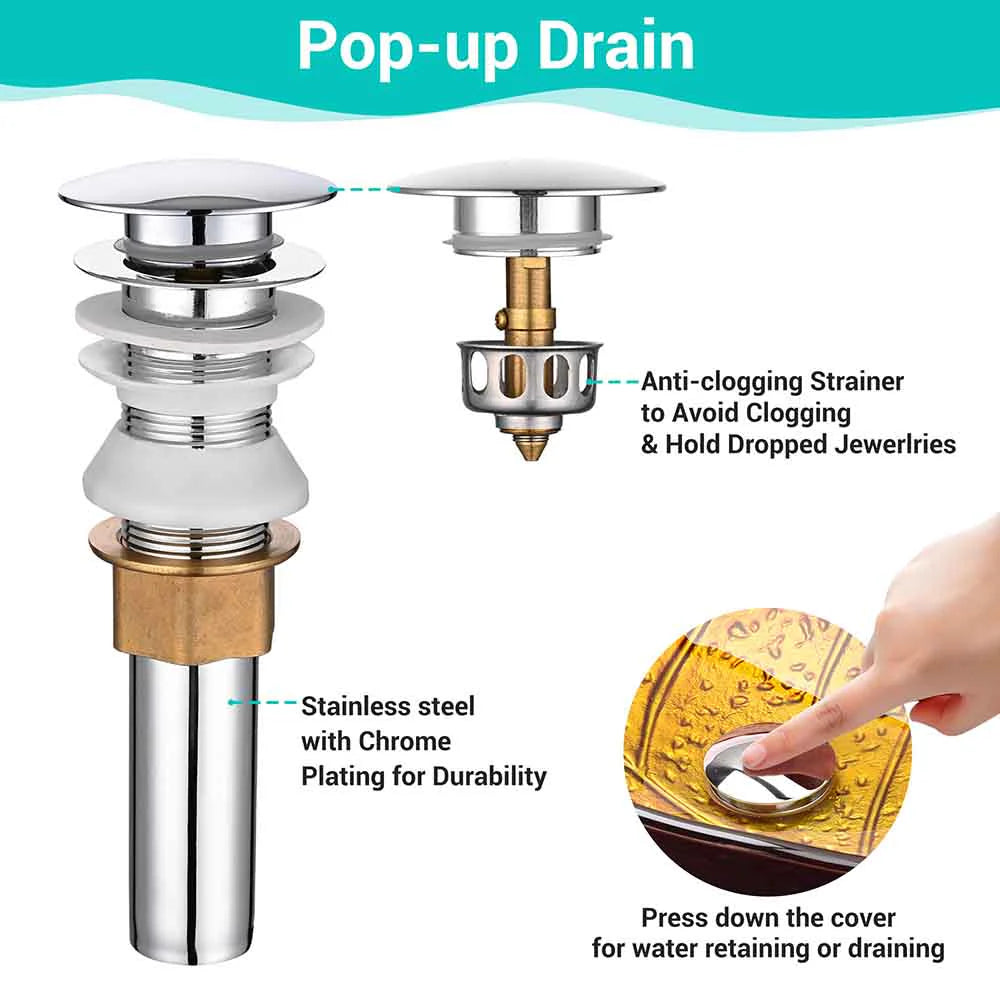 Pop-up Drain

Anti-clogging Strainer to Avoid Clogging & Hold Dropped Jewerlries

Stainless steel with Chrome Plating for Durability

Press down the cover for water retaining or draining