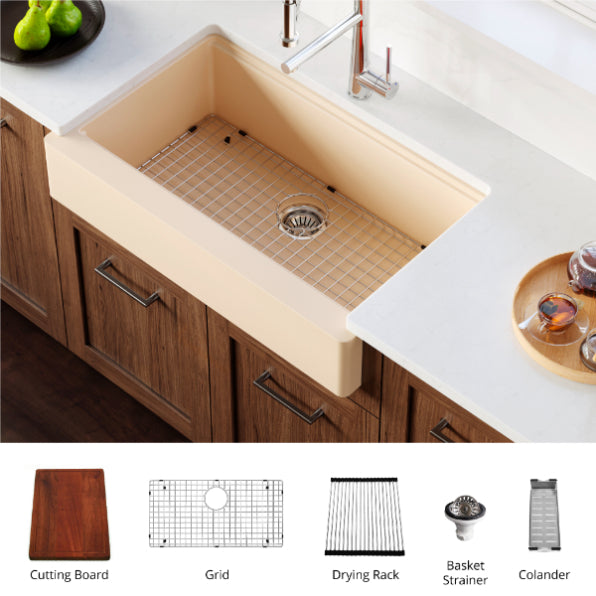 Cutting Board

Grid

Drying Rack

Basket Strainer

Colander