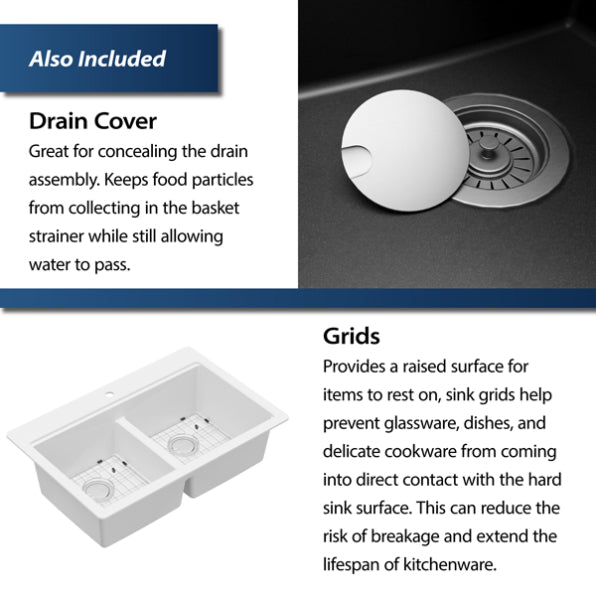 Also Included

Drain Cover

Great for concealing the drain assembly. Keeps food particles from collecting in the basket strainer while still allowing water to pass.

Grids

Provides a raised surface for items to rest on, sink grids help prevent glassware, dishes, and delicate cookware from coming into direct contact with the hard sink surface. This can reduce the risk of breakage and extend the lifespan of kitchenware.