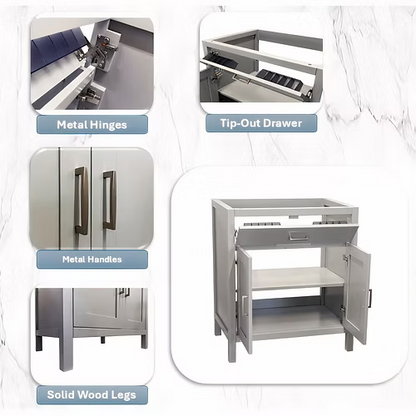 Metal Hinges

Tip-Out Drawer

Metal Handles

Solid Wood Legs