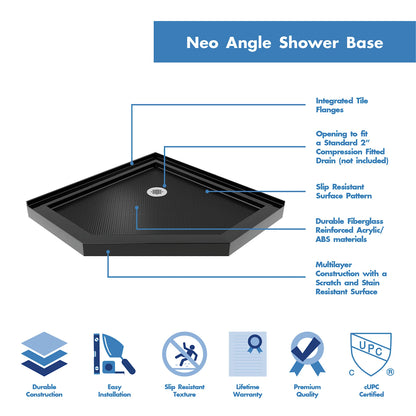 Neo Angle Shower Base

Integrated Tile Flanges

Opening to fit a Standard 2" Compression Fitted Drain (not included)

Slip Resistant Surface Pattern

Durable Fiberglass Reinforced Acrylic/ ABS materials

Multilayer Construction with a Scratch and Stain Resistant Surface

Durable Construction

Easy Installation

Slip Resistant Texture

Lifetime Warranty

Premium Quality

UPC
C ®

cUPC Certified