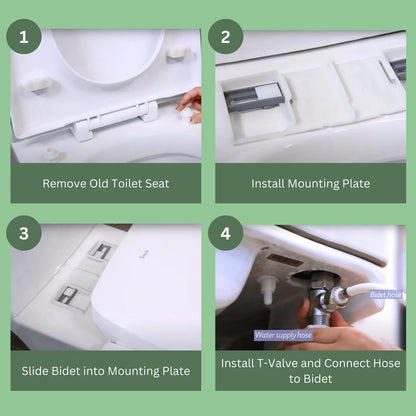 1

Remove Old Toilet Seat

2

Install Mounting Plate

3

Slide Bidet into Mounting Plate

4

Bidet hose

Water supply hose

Install T-Valve and Connect Hose to Bidet