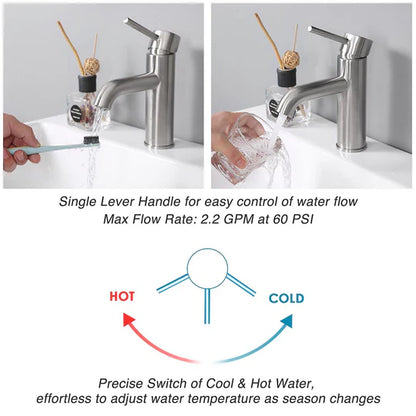 Single Lever Handle for easy control of water flow
Max Flow Rate: 2.2 GPM at 60 PSI

HOT

COLD

Precise Switch of Cool & Hot Water,
effortless to adjust water temperature as season changes